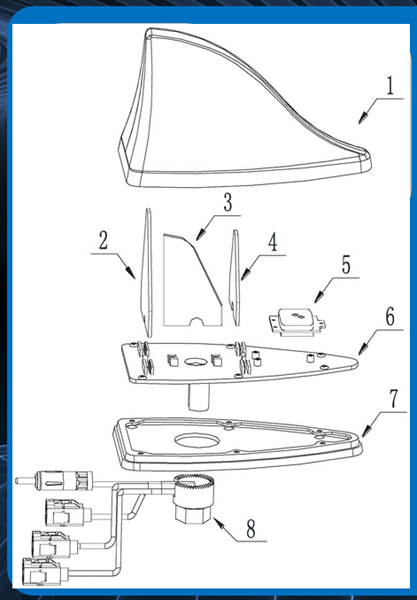 1
3
2
4
5
6
7
8